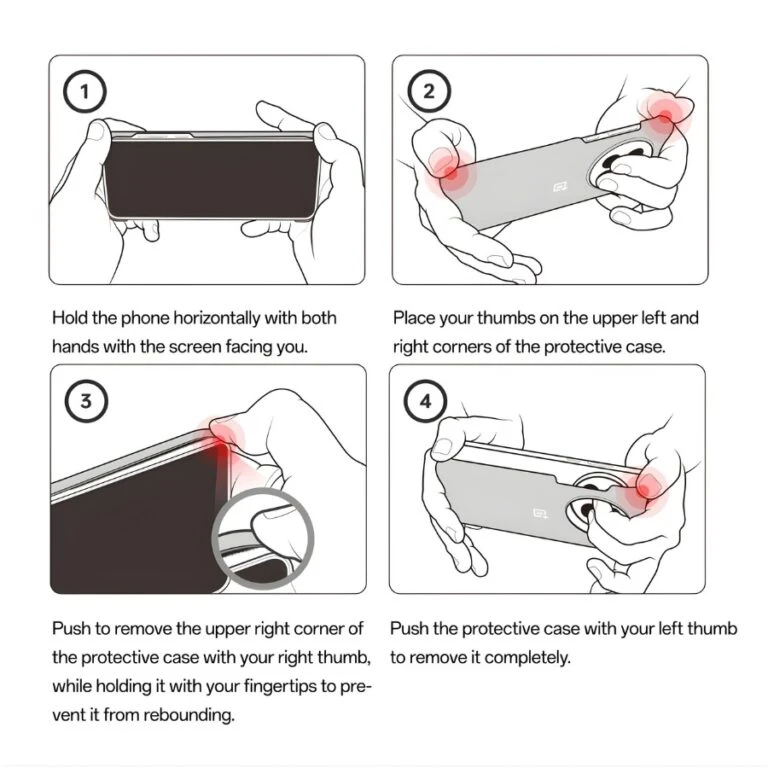 1

Hold the phone horizontally with both hands with the screen facing you.

2

Place your thumbs on the upper left and right corners of the protective case.

3

Push to remove the upper right corner of the protective case with your right thumb, while holding it with your fingertips to prevent it from rebounding.

4

Push the protective case with your left thumb to remove it completely.